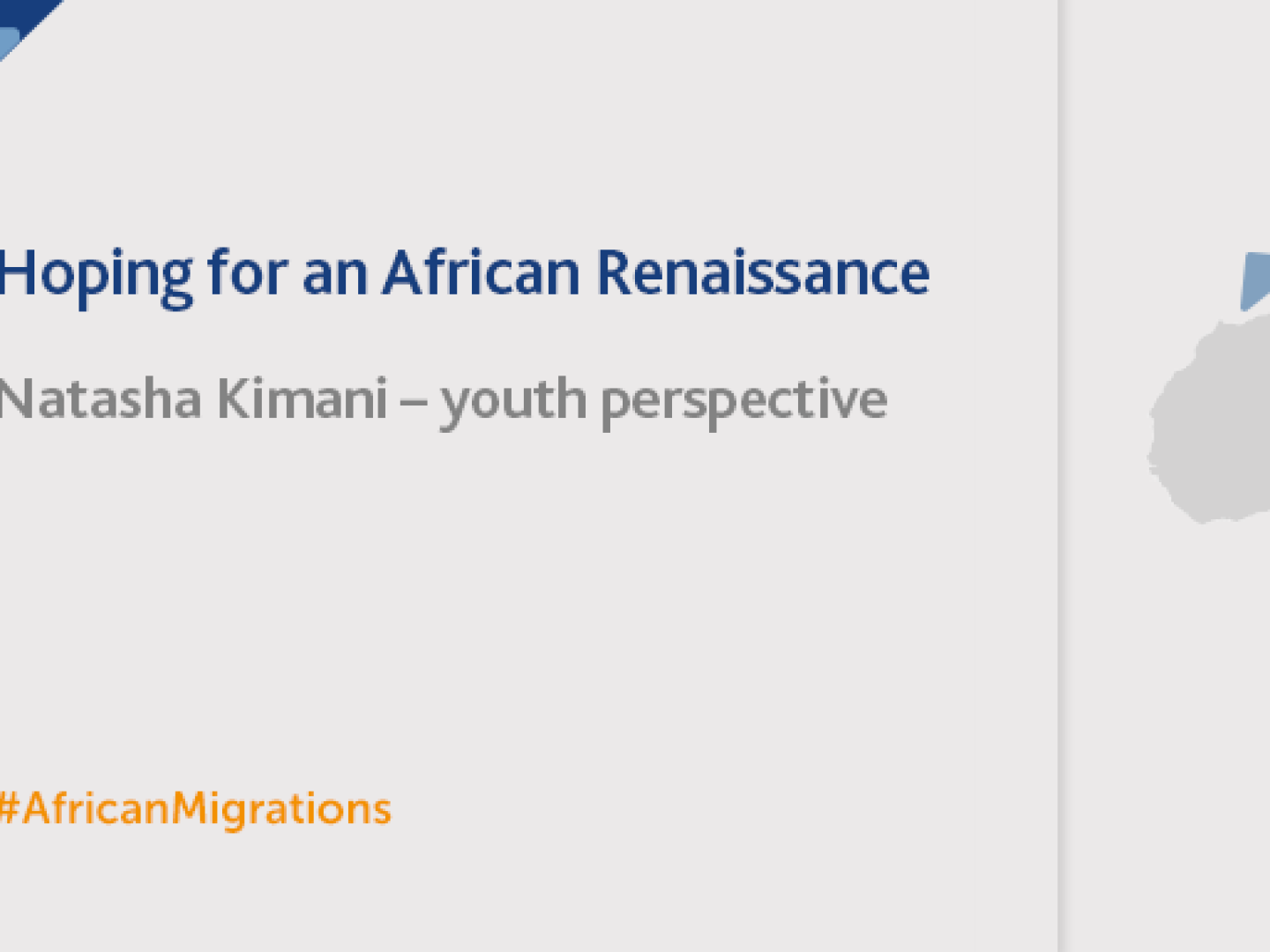 Hoping for an African Renaissance

Natasha Kimani – youth perspective

#AfricanMigrations